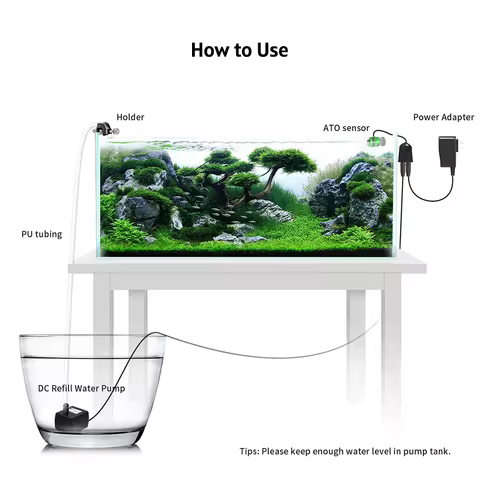 How to Use

Holder

ATO sensor

Power Adapter

PU tubing

DC Refill Water Pump

Tips: Please keep enough water level in pump tank.