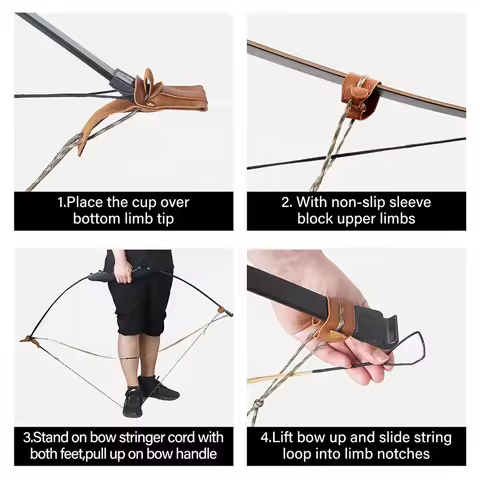 1.Place the cup over bottom limb tip

2. With non-slip sleeve block upper limbs

3.Stand on bow stringer cord with both feet,pull up on bow handle

4.Lift bow up and slide string loop into limb notches