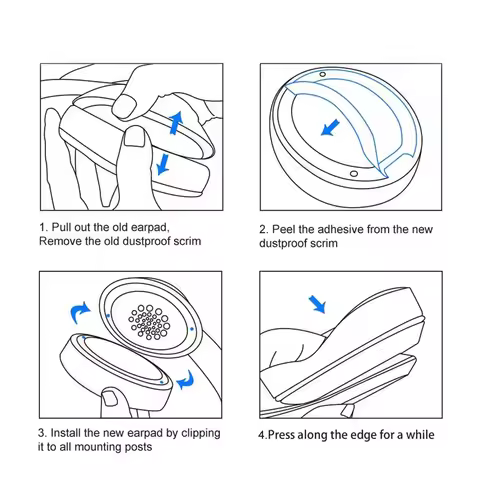 1. Pull out the old earpad,
Remove the old dustproof scrim

2. Peel the adhesive from the new dustproof scrim

3. Install the new earpad by clipping it to all mounting posts

4.Press along the edge for a while