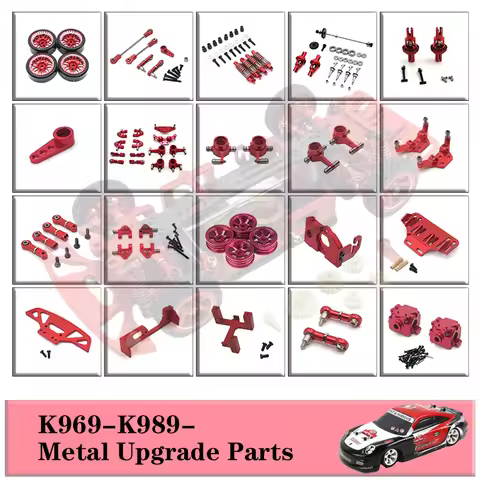 K969-K989-
Metal Upgrade Parts