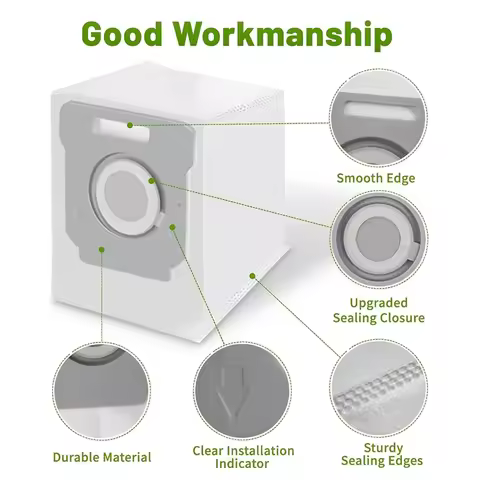 Good Workmanship

Smooth Edge

Upgraded Sealing Closure

Durable Material

Clear Installation Indicator

Sturdy Sealing Edges