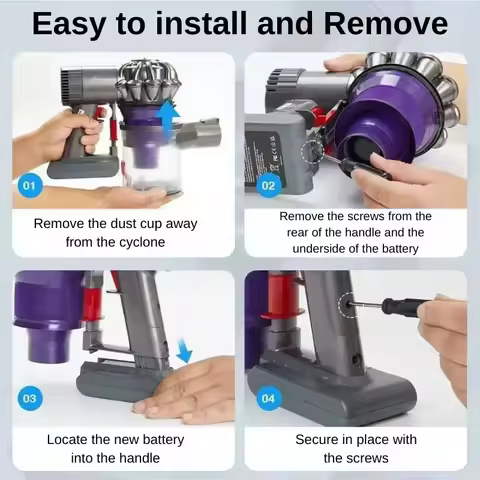 Easy to install and Remove

01

Remove the dust cup away from the cyclone

02

Remove the screws from the rear of the handle and the underside of the battery

03

Locate the new battery into the handle

04

Secure in place with the screws