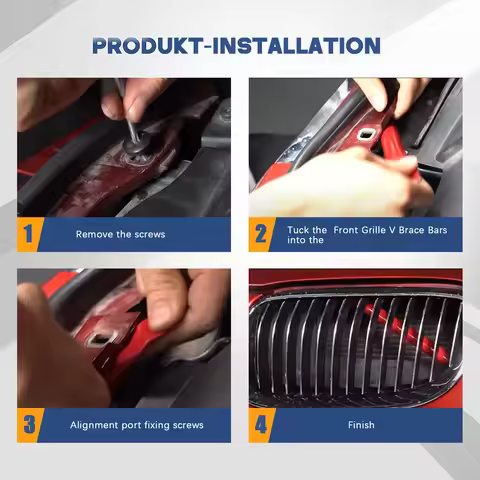 PRODUKT-INSTALLATION

1

Remove the screws

2

Tuck the Front Grille V Brace Bars into the

3

Alignment port fixing screws

4

Finish