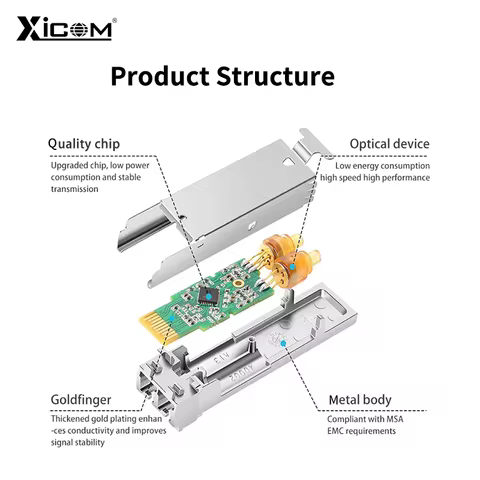 XICOM®

Product Structure

Quality chip
Upgraded chip, low power consumption and stable transmission

Optical device
Low energy consumption high speed high performance

Goldfinger
Thickened gold plating enhan-ces conductivity and improves signal stability

Metal body
Compliant with MSA EMC requirements