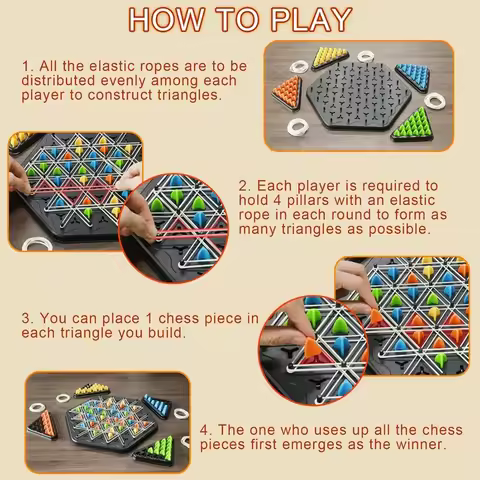 HOW TO PLAY

1. All the elastic ropes are to be distributed evenly among each player to construct triangles.

2. Each player is required to hold 4 pillars with an elastic rope in each round to form as many triangles as possible.

3. You can place 1 chess piece in each triangle you build.

4. The one who uses up all the chess pieces first emerges as the winner.