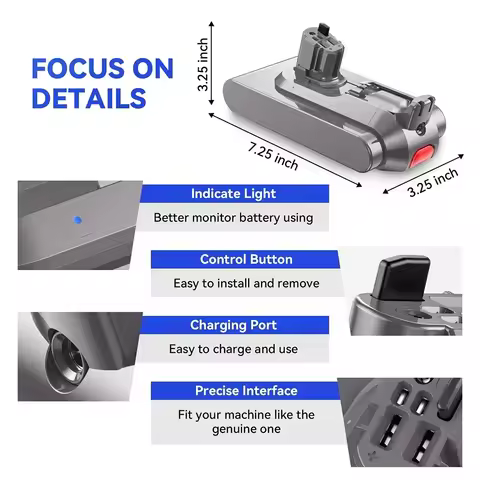 FOCUS ON DETAILS

3.25 inch

7.25 inch

3.25 inch

Indicate Light

Better monitor battery using

Control Button

Easy to install and remove

Charging Port

Easy to charge and use

Precise Interface

Fit your machine like the genuine one