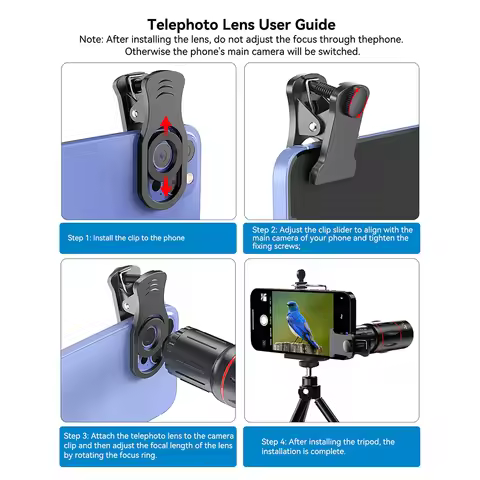 Telephoto Lens User Guide
Note: After installing the lens, do not adjust the focus through thephone. Otherwise the phone's main camera will be switched.

Step 1: Install the clip to the phone

Step 2: Adjust the clip slider to align with the main camera of your phone and tighten the fixing screws;

Step 3: Attach the telephoto lens to the camera clip and then adjust the focal length of the lens by rotating the focus ring.

Step 4: After installing the tripod, the installation is complete.