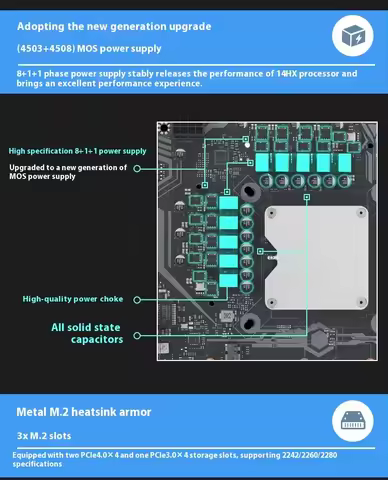 Adopting the new generation upgrade

(4503+4508) MOS power supply

8+1+1 phase power supply stably releases the performance of 14HX processor and brings an excellent performance experience.

High specification 8+1+1 power supply

Upgraded to a new generation of MOS power supply

High-quality power choke

All solid state capacitors

Metal M.2 heatsink armor

3x M.2 slots

Equipped with two PCIe4.0×4 and one PCIe3.0×4 storage slots, supporting 2242/2260/2280 specifications