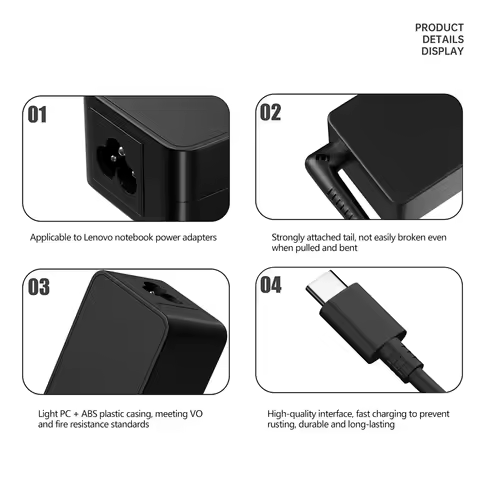 PRODUCT
DETAILS
DISPLAY

01

Applicable to Lenovo notebook power adapters

02

Strongly attached tail, not easily broken even when pulled and bent

03

Light PC + ABS plastic casing, meeting VO and fire resistance standards

04

High-quality interface, fast charging to prevent rusting, durable and long-lasting