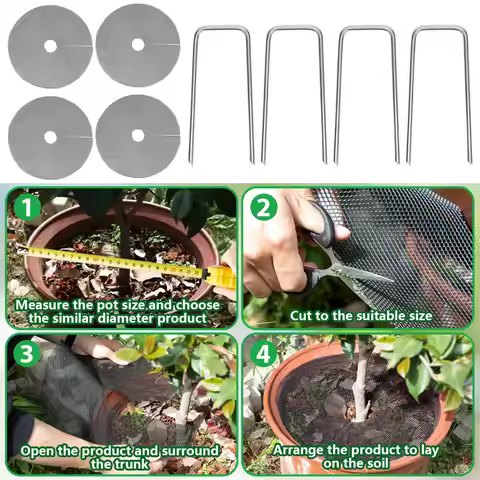 1
Measure the pot size and choose the similar diameter product

2
Cut to the suitable size

3
Open the product and surround the trunk

4
Arrange the product to lay on the soil