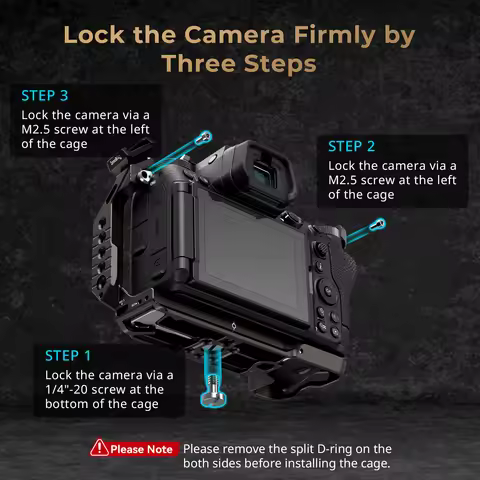 Lock the Camera Firmly by Three Steps

STEP 3
Lock the camera via a M2.5 screw at the left of the cage

STEP 2
Lock the camera via a M2.5 screw at the left of the cage

STEP 1
Lock the camera via a 1/4"-20 screw at the bottom of the cage

Please Note Please remove the split D-ring on the both sides before installing the cage.