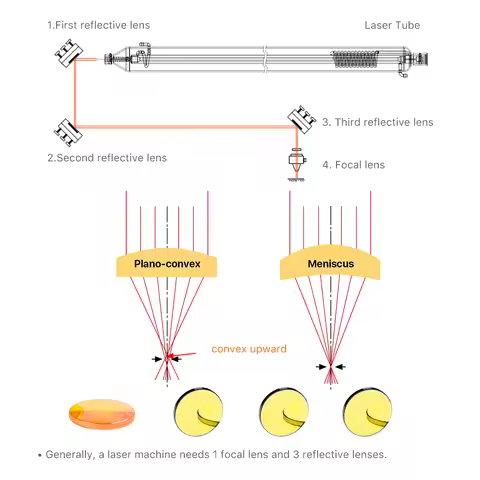 1.First reflective lens

Laser Tube

3. Third reflective lens

2.Second reflective lens

4. Focal lens

Plano-convex

Meniscus

convex upward

• Generally, a laser machine needs 1 focal lens and 3 reflective lenses.