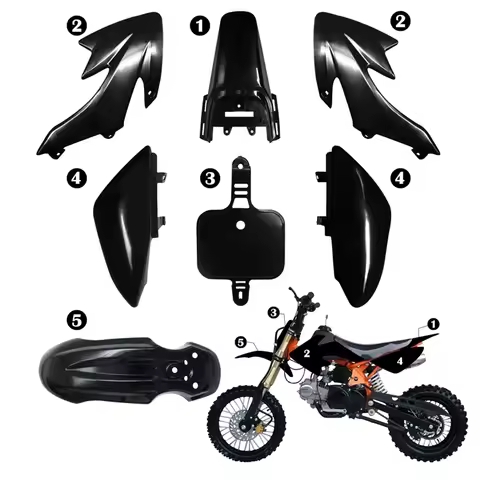 2
1
2
4
3
4
5
3
1
5
2
4