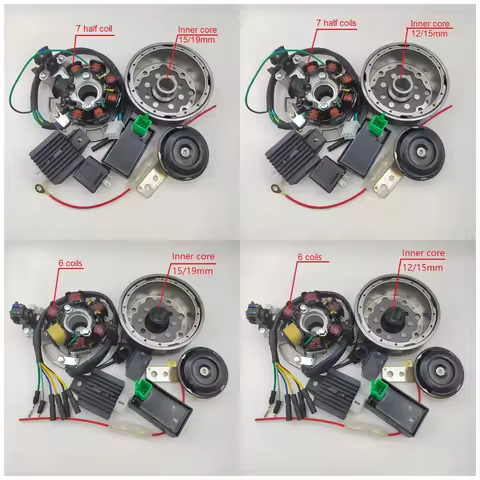 7 half coil

Inner core 15/19mm

7 half coils

Inner core 12/15mm

6 coils

Inner core 15/19mm

6 coils

Inner core 12/15mm