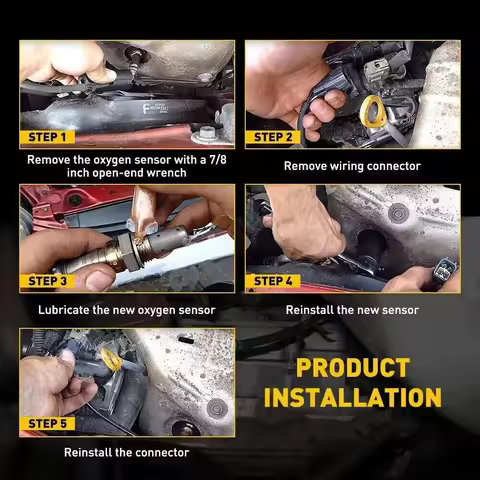 STEP 1

Remove the oxygen sensor with a 7/8 inch open-end wrench

STEP 2

Remove wiring connector

STEP 3

Lubricate the new oxygen sensor

STEP 4

Reinstall the new sensor

STEP 5

Reinstall the connector

PRODUCT INSTALLATION