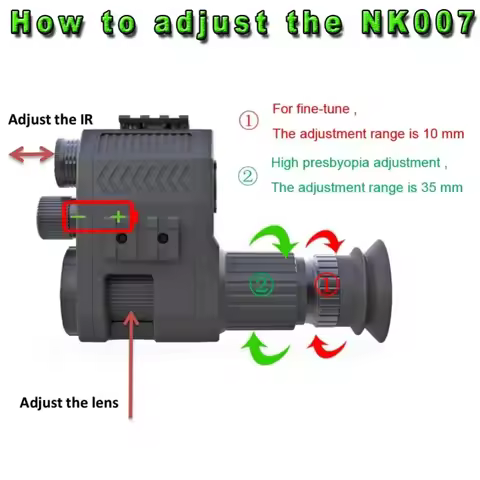 How to adjust the NK007

Adjust the IR

① For fine-tune ,
The adjustment range is 10 mm

② High presbyopia adjustment ,
The adjustment range is 35 mm

− +

②

①

Adjust the lens