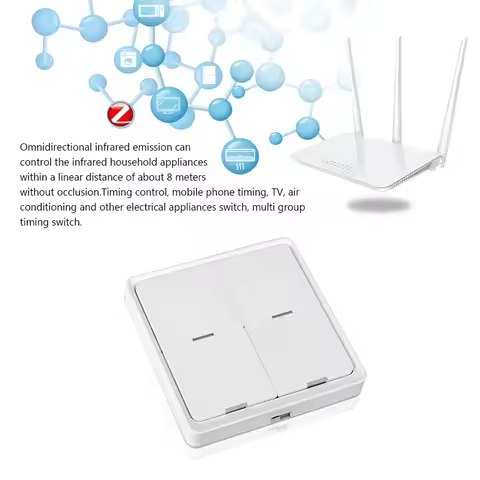 Omnidirectional infrared emission can control the infrared household appliances within a linear distance of about 8 meters without occlusion.Timing control, mobile phone timing, TV, air conditioning and other electrical appliances switch, multi group timing switch.