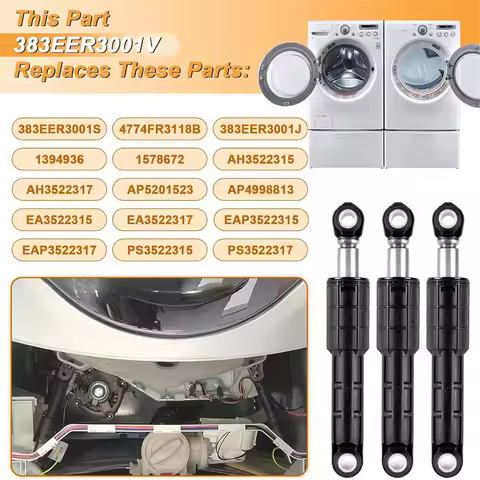 This Part
383EER3001V
Replaces These Parts:

383EER3001S
4774FR3118B
383EER3001J
1394936
1578672
AH3522315
AH3522317
AP5201523
AP4998813
EA3522315
EA3522317
EAP3522315
EAP3522317
PS3522315
PS3522317