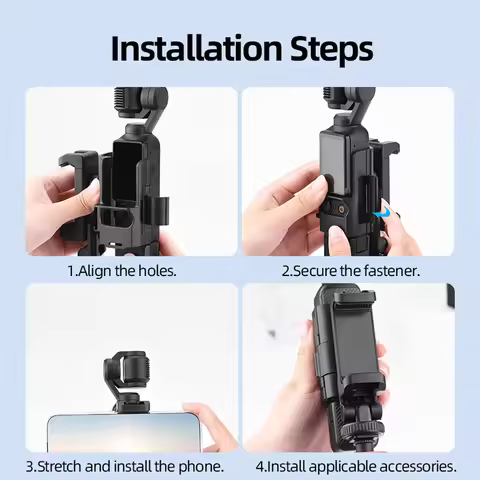 Installation Steps

1.Align the holes.

2.Secure the fastener.

3.Stretch and install the phone.

4.Install applicable accessories.