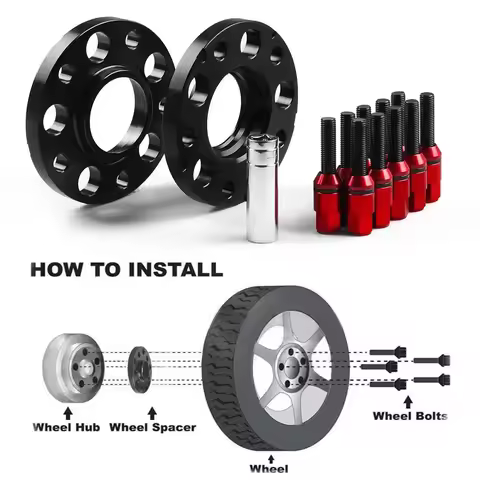 HOW TO INSTALL

Wheel Hub

Wheel Spacer

Wheel

Wheel Bolts