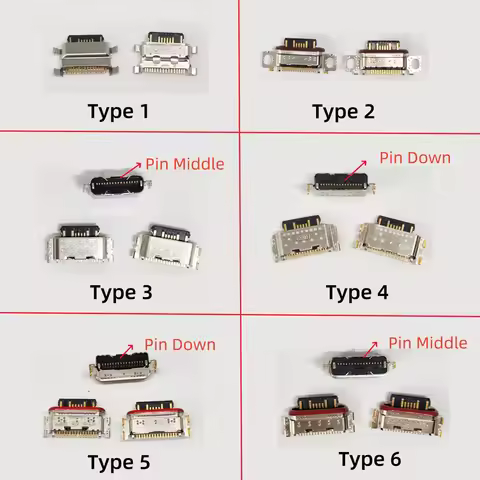 Type 1

Type 2

Pin Middle

Type 3

Pin Down

Type 4

Pin Down

Type 5

Pin Middle

Type 6