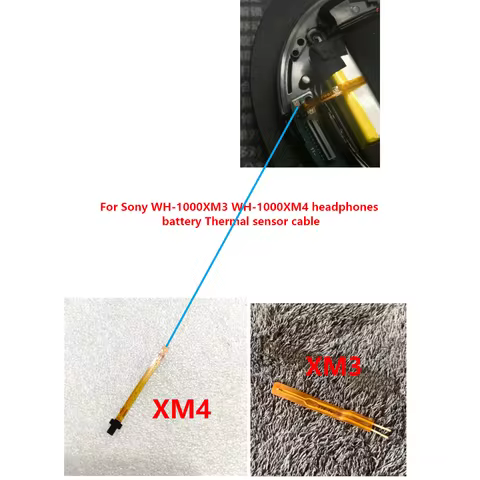 For Sony WH-1000XM3 WH-1000XM4 headphones battery Thermal sensor cable

XM4

XM3