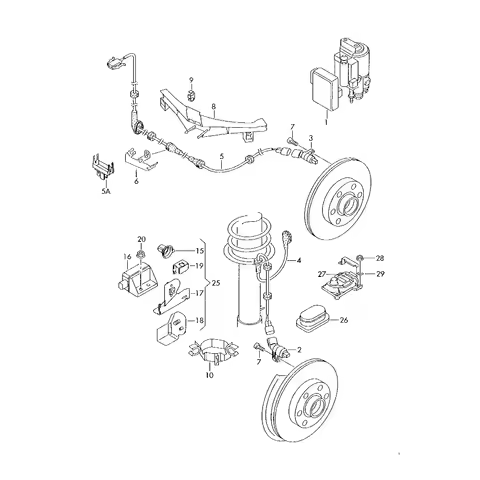 9
8
1
7
3
5
6
5A
20
16
15
19
25
17
18
4
28
27
29
26
2
7
10