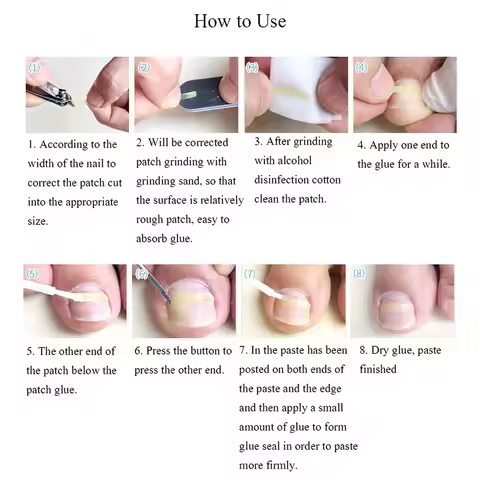 How to Use

(1)

1. According to the width of the nail to correct the patch cut into the appropriate size.

(2)

2. Will be corrected patch grinding with grinding sand, so that the surface is relatively rough patch, easy to absorb glue.

(3)

3. After grinding with alcohol disinfection cotton clean the patch.

(4)

4. Apply one end to the glue for a while.

(5)

5. The other end of the patch below the patch glue.

(6)

6. Press the button to press the other end.

(7)

7. In the paste has been posted on both ends of the paste and the edge and then apply a small amount of glue to form glue seal in order to paste more firmly.

(8)

8. Dry glue, paste finished