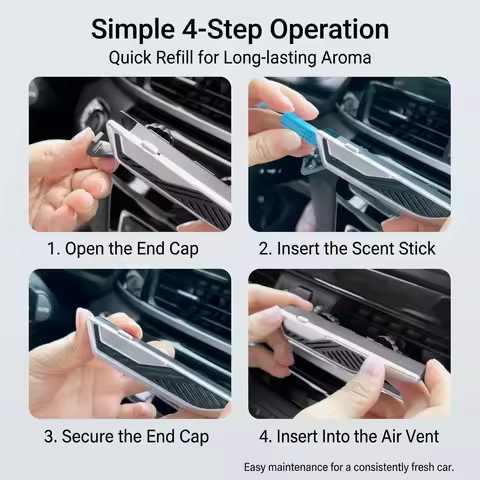 Simple 4-Step Operation
Quick Refill for Long-lasting Aroma

1. Open the End Cap

2. Insert the Scent Stick

3. Secure the End Cap

4. Insert Into the Air Vent

Easy maintenance for a consistently fresh car.