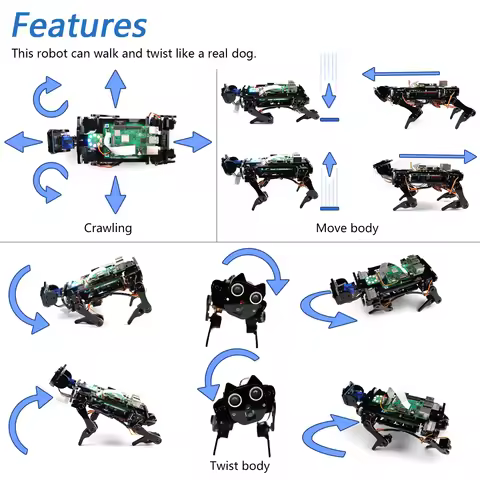 Features

This robot can walk and twist like a real dog.

Crawling

Move body

Twist body