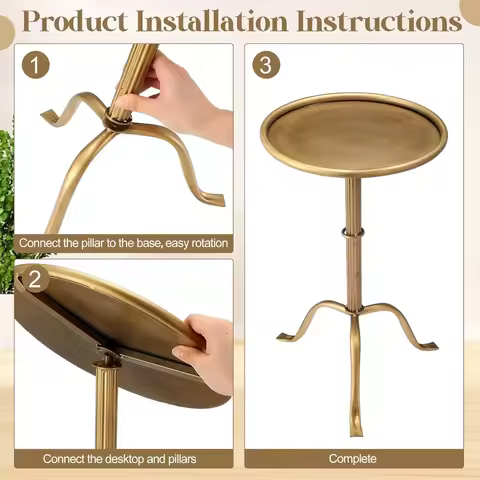 Product Installation Instructions

1

Connect the pillar to the base, easy rotation

2

Connect the desktop and pillars

3

Complete