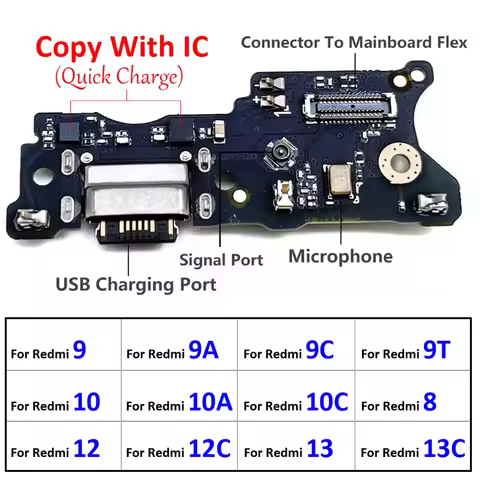 Copy With IC
(Quick Charge)

Connector To Mainboard Flex

Signal Port

Microphone

USB Charging Port

| For Redmi 9 | For Redmi 9A | For Redmi 9C | For Redmi 9T |
|---|---|---|---|
| For Redmi 10 | For Redmi 10A | For Redmi 10C | For Redmi 8 |
| For Redmi 12 | For Redmi 12C | For Redmi 13 | For Redmi 13C |