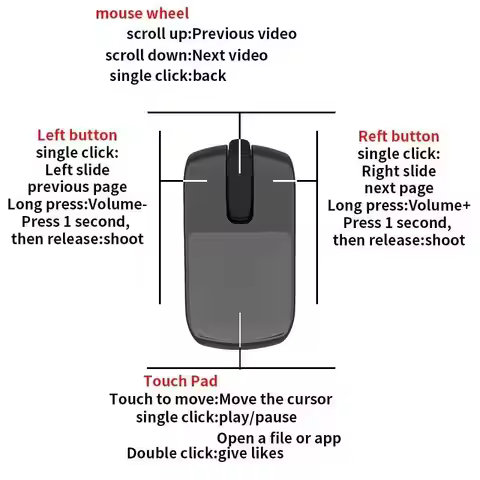 mouse wheel
scroll up:Previous video
scroll down:Next video
single click:back

Left button
single click:
Left slide
previous page
Long press:Volume-
Press 1 second,
then release:shoot

Reft button
single click:
Right slide
next page
Long press:Volume+
Press 1 second,
then release:shoot

Touch Pad
Touch to move:Move the cursor
single click:play/pause
Open a file or app
Double click:give likes