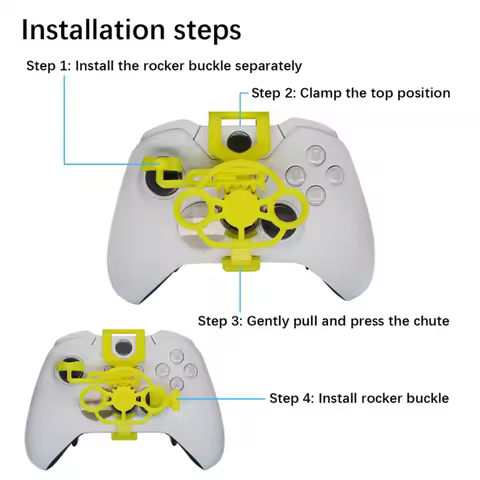 Installation steps

Step 1: Install the rocker buckle separately

Step 2: Clamp the top position

Step 3: Gently pull and press the chute

Step 4: Install rocker buckle