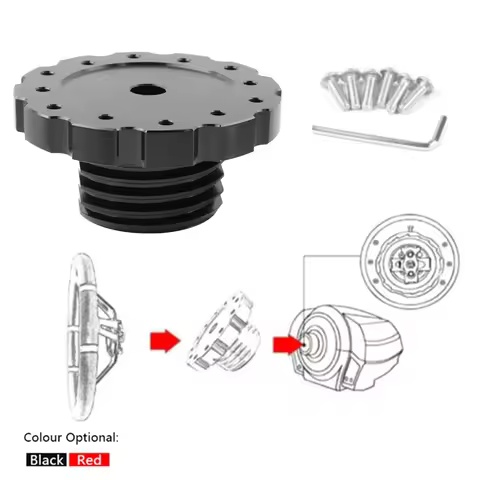 Colour Optional:

Black Red