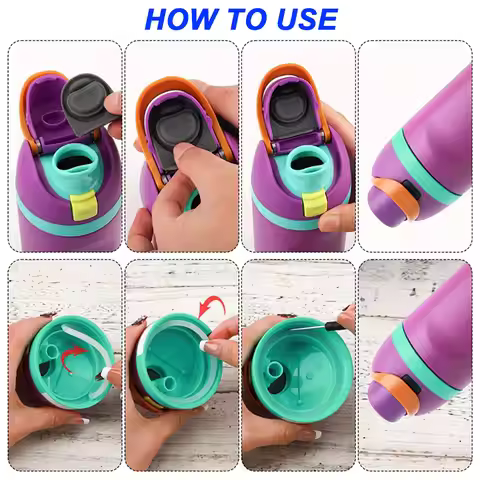 HOW TO USE