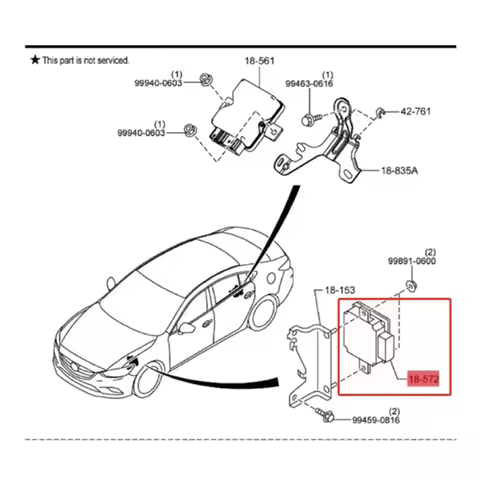 ★ This part is not serviced.

18-561

(1)
99940-0603

(1)
99940-0603

(1)
99463-0616

42-761

18-835A

(2)
99891-0600

18-153

18-572

(2)
99459-0816