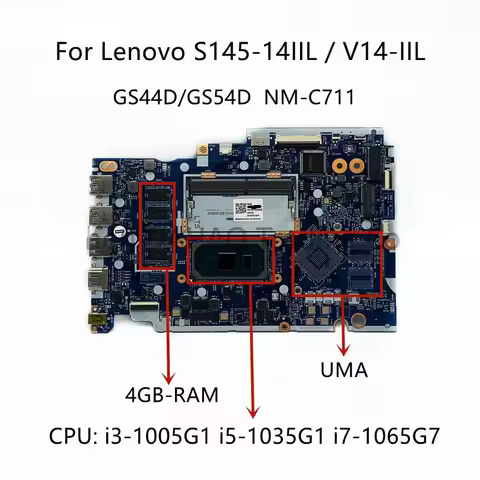 For Lenovo S145-14IIL / V14-IIL

GS44D/GS54D NM-C711

LTS

UMA

4GB-RAM

CPU: i3-1005G1 i5-1035G1 i7-1065G7