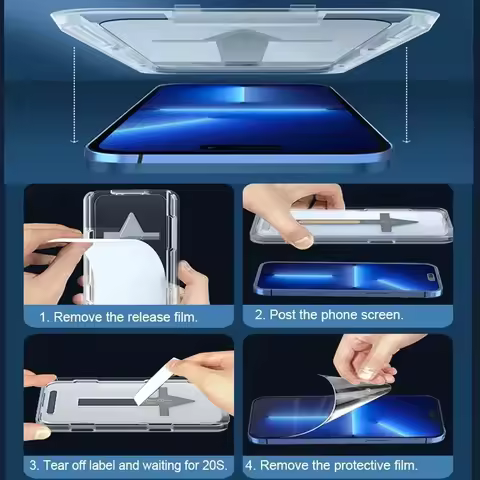 1. Remove the release film.

2. Post the phone screen.

3. Tear off label and waiting for 20S.

4. Remove the protective film.