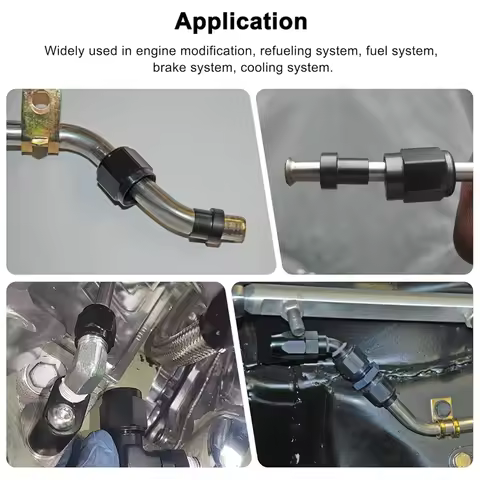 Application

Widely used in engine modification, refueling system, fuel system, brake system, cooling system.