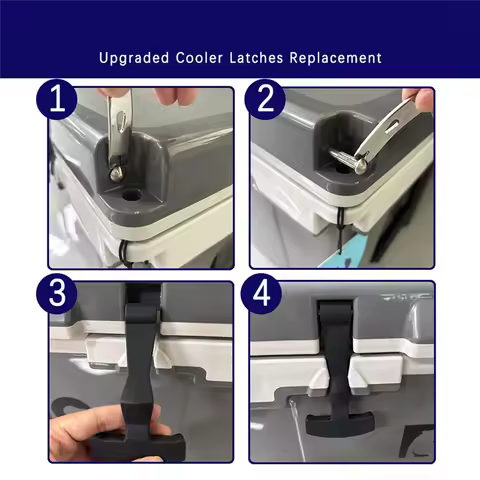 Upgraded Cooler Latches Replacement

1

2

3

4