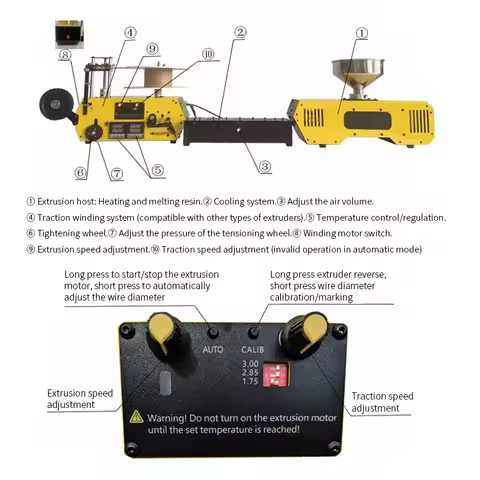 ④ ⑨ ⑩ ② ①
⑧
⑥ ⑦ ⑤ ③

① Extrusion host: Heating and melting resin.② Cooling system.③ Adjust the air volume.
④ Traction winding system (compatible with other types of extruders).⑤ Temperature control/regulation.
⑥ Tightening wheel.⑦ Adjust the pressure of the tensioning wheel.⑧ Winding motor switch.
⑨ Extrusion speed adjustment.⑩ Traction speed adjustment (invalid operation in automatic mode)

Long press to start/stop the extrusion motor, short press to automatically adjust the wire diameter

Long press extruder reverse, short press wire diameter calibration/marking

AUTO CALIB

3.00
2.85
1.75

Extrusion speed adjustment

Traction speed adjustment

Warning! Do not turn on the extrusion motor until the set temperature is reached!