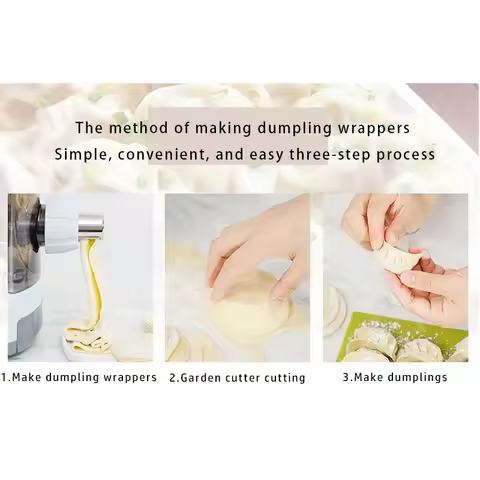 The method of making dumpling wrappers
Simple, convenient, and easy three-step process

1.Make dumpling wrappers

2.Garden cutter cutting

3.Make dumplings