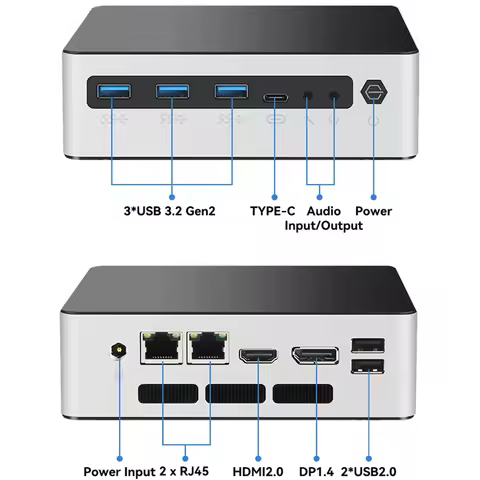 3*USB 3.2 Gen2

TYPE-C

Audio Input/Output

Power

Power Input

2 x RJ45

HDMI2.0

DP1.4

2*USB2.0