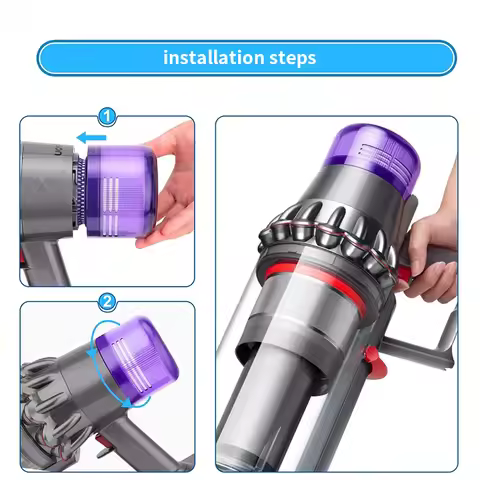 installation steps

1

2