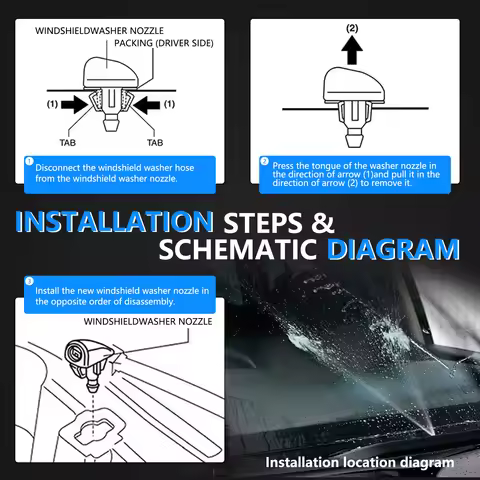 WINDSHIELDWASHER NOZZLE

PACKING (DRIVER SIDE)

(1)

(1)

TAB

TAB

1 Disconnect the windshield washer hose from the windshield washer nozzle.

(2)

2 Press the tongue of the washer nozzle in the direction of arrow (1)and pull it in the direction of arrow (2) to remove it.

INSTALLATION STEPS & SCHEMATIC DIAGRAM

3 Install the new windshield washer nozzle in the opposite order of disassembly.

WINDSHIELDWASHER NOZZLE

Installation location diagram