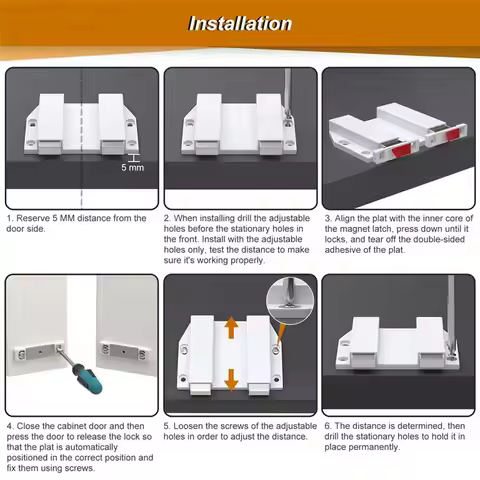 Installation

5 mm

1. Reserve 5 MM distance from the door side.

2. When installing drill the adjustable holes before the stationary holes in the front. Install with the adjustable holes only, test the distance to make sure it's working properly.

3. Align the plat with the inner core of the magnet latch, press down until it locks, and tear off the double-sided adhesive of the plat.

4. Close the cabinet door and then press the door to release the lock so that the plat is automatically positioned in the correct position and fix them using screws.

5. Loosen the screws of the adjustable holes in order to adjust the distance.

6. The distance is determined, then drill the stationary holes to hold it in place permanently.