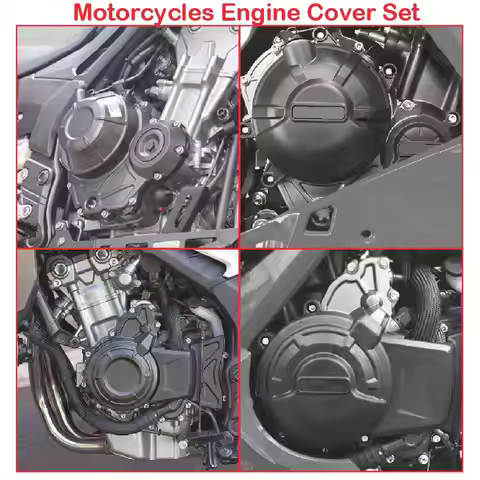 Motorcycles Engine Cover Set