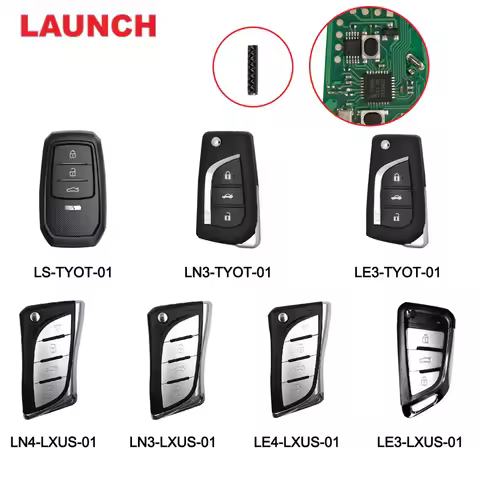 LAUNCH

LS-TYOT-01
LN3-TYOT-01
LE3-TYOT-01

LN4-LXUS-01
LN3-LXUS-01
LE4-LXUS-01
LE3-LXUS-01