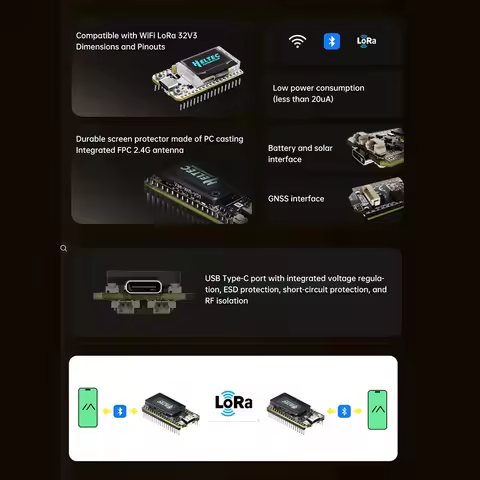 Compatible with WiFi LoRa 32V3 Dimensions and Pinouts

HELTEC

LoRa

Low power consumption (less than 20uA)

Durable screen protector made of PC casting Integrated FPC 2.4G antenna

HELTEC

Battery and solar interface

GNSS interface

USB Type-C port with integrated voltage regulation, ESD protection, short-circuit protection, and RF isolation

LoRa